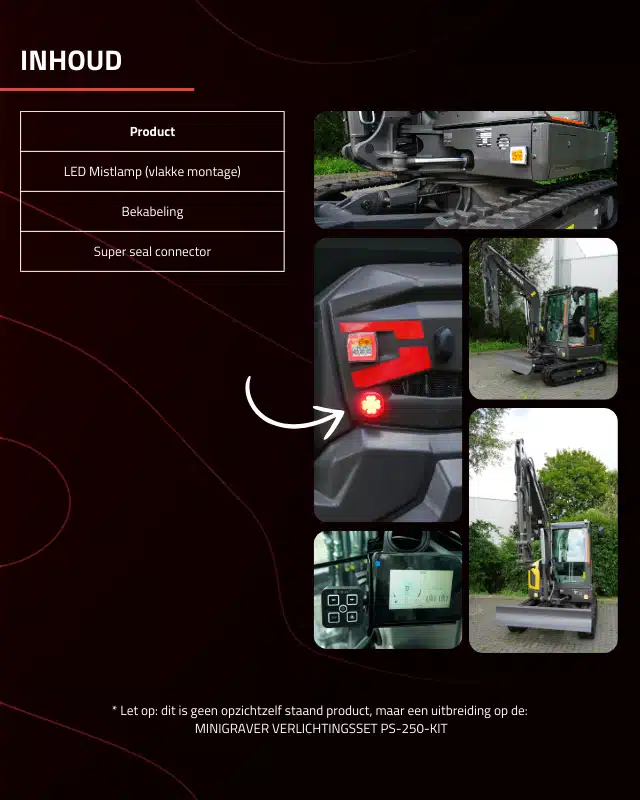 INHOUD

| Product |
|---|
| LED Mistlamp (vlakke montage) |
| Bekabeling |
| Super seal connector |

* Let op: dit is geen opzichtzelf staand product, maar een uitbreiding op de: MINIGRAVER VERLICHTINGSSET PS-250-KIT