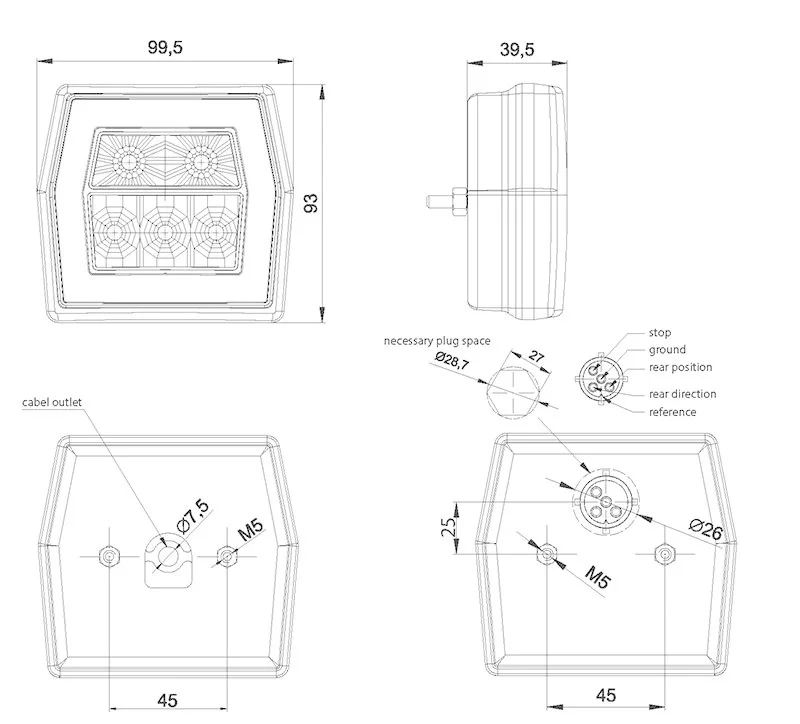 99,5

93

39,5

necessary plug space

Ø28,7

27

stop
ground
rear position
rear direction
reference

cabel outlet

Ø7,5

M5

45

25

Ø26

M5

45